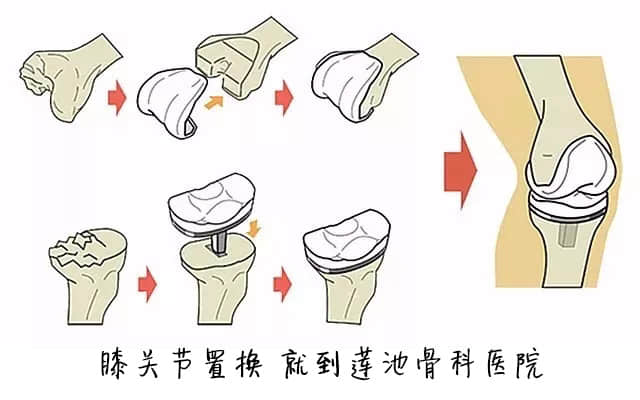 膝关节置换 就到莲池骨科医院